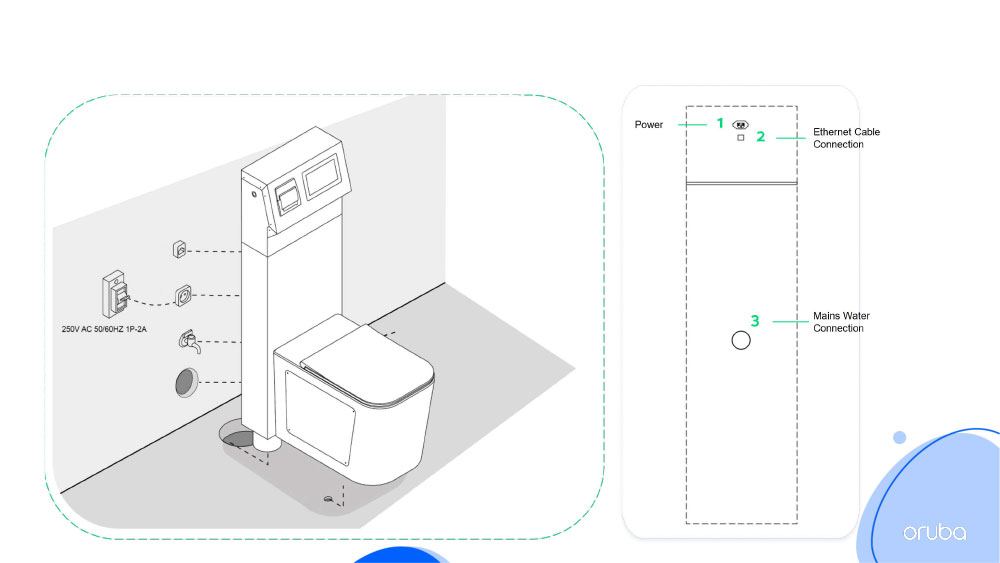 250V AC 50/60HZ 1P-2A

Power 1

2 Ethernet Cable Connection

3 Mains Water Connection

oruba