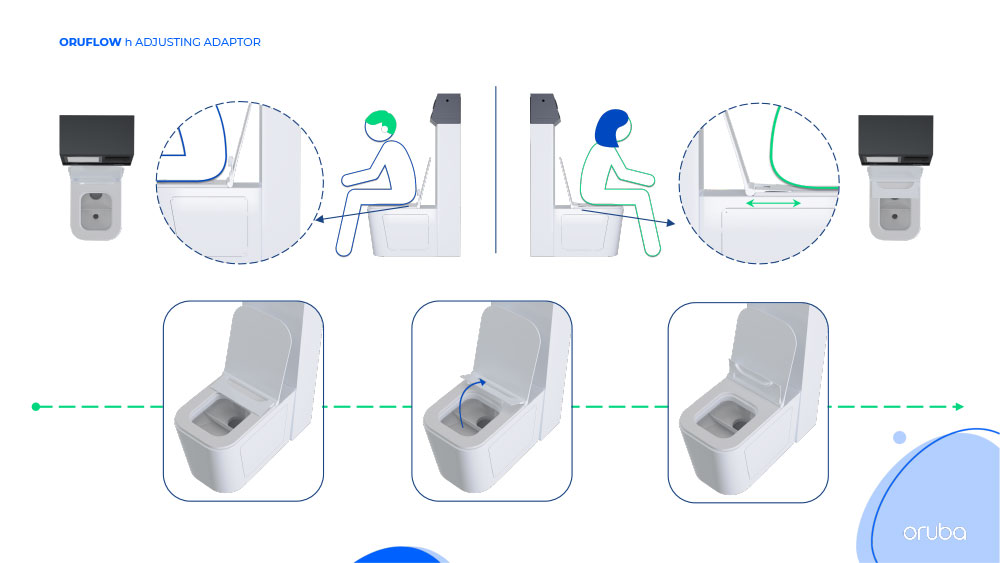 ORUFLOW h ADJUSTING ADAPTOR

oruba