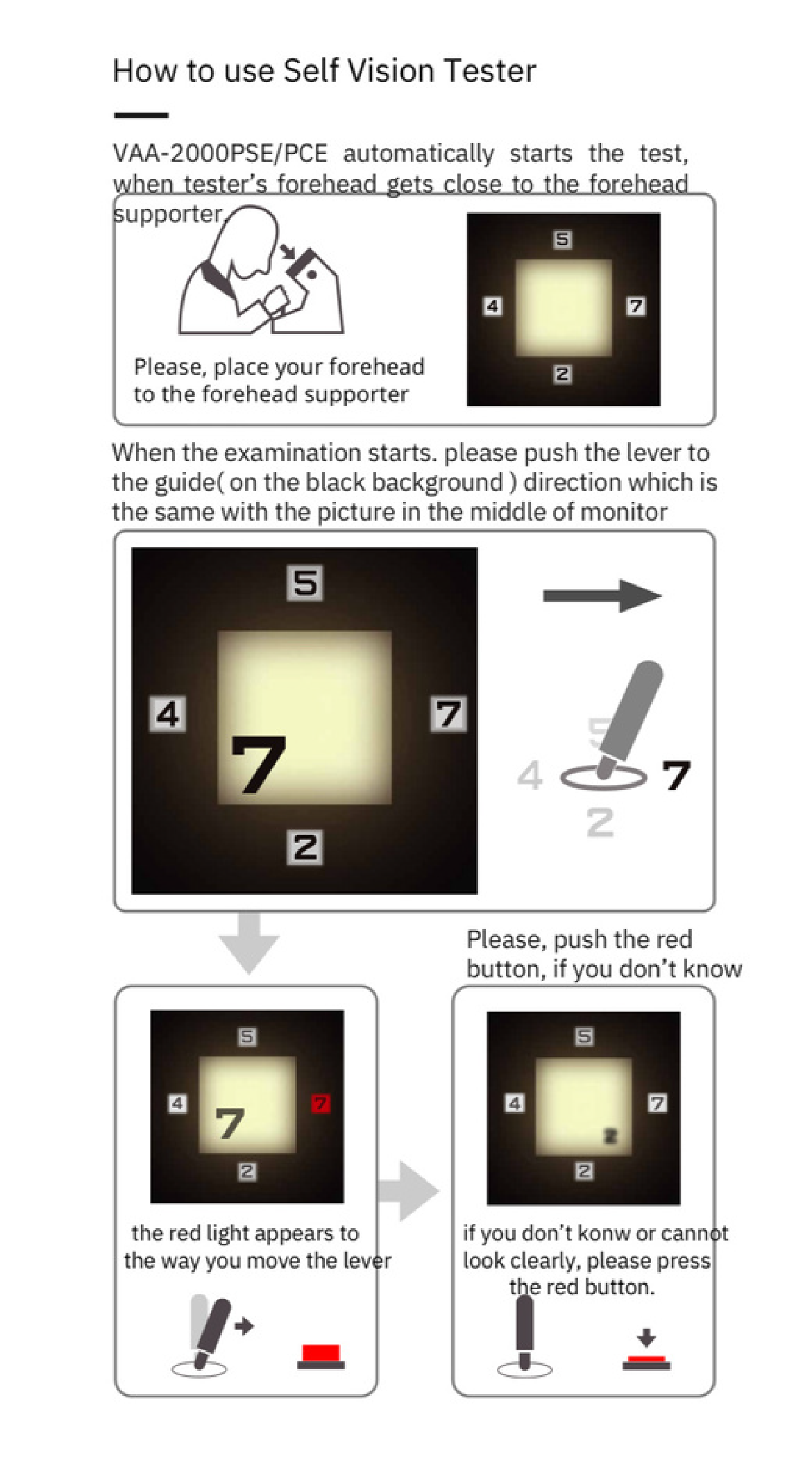 How to use Self Vision Tester

VAA-2000PSE/PCE automatically starts the test, when tester's forehead gets close to the forehead supporter

Please, place your forehead to the forehead supporter

5
4
7
2

When the examination starts. please push the lever to the guide( on the black background ) direction which is the same with the picture in the middle of monitor

5
4
7
7
2

5
4
7
2

Please, push the red button, if you don't know

5
4
7
7
2

the red light appears to the way you move the lever

5
4
7
2
2

if you don't konw or cannot look clearly, please press the red button.